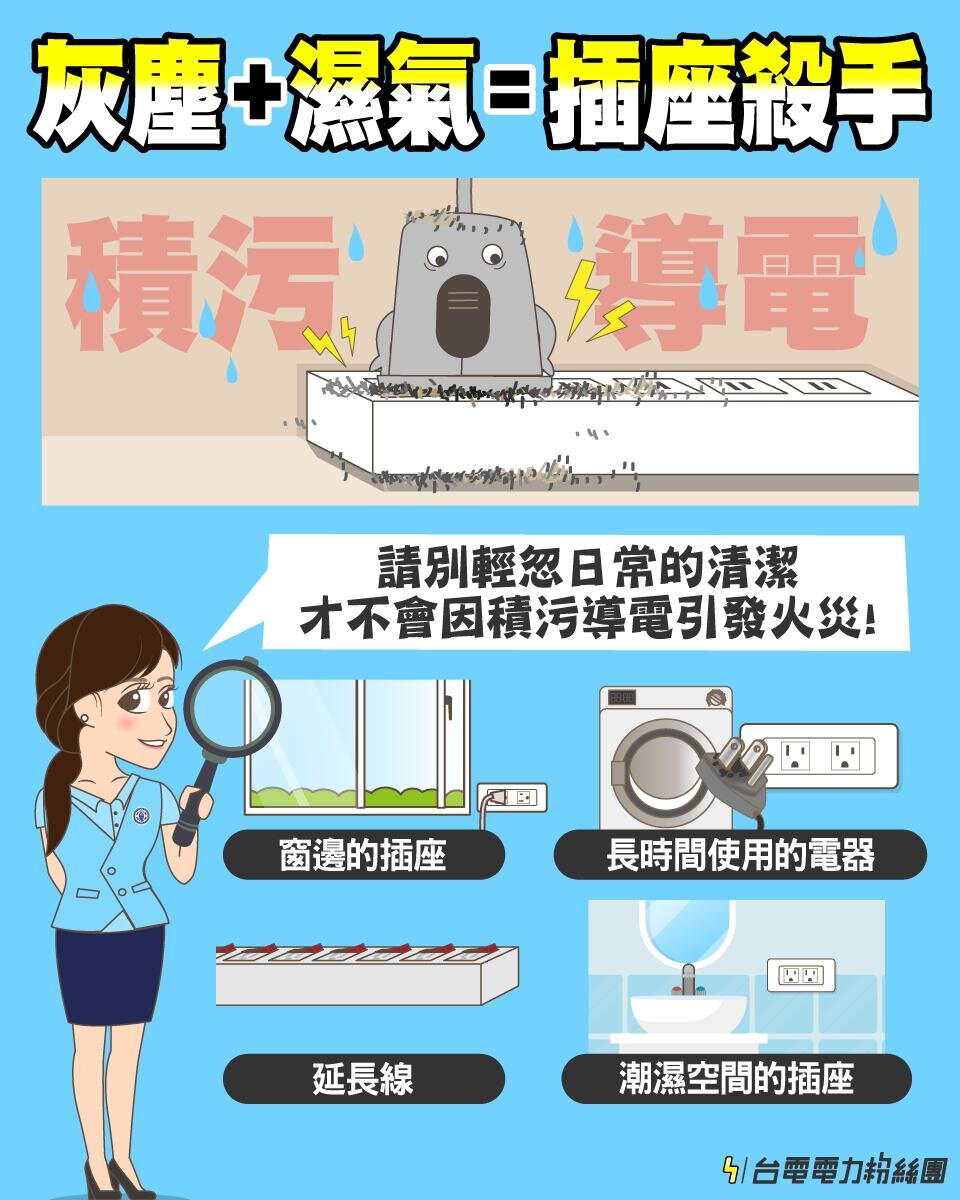 灰塵+濕氣=插座殺手

積污 導電

請別輕忽日常的清潔
才不會因積污導電引發火災!

窗邊的插座

長時間使用的電器

延長線

潮濕空間的插座

台電電力粉絲團